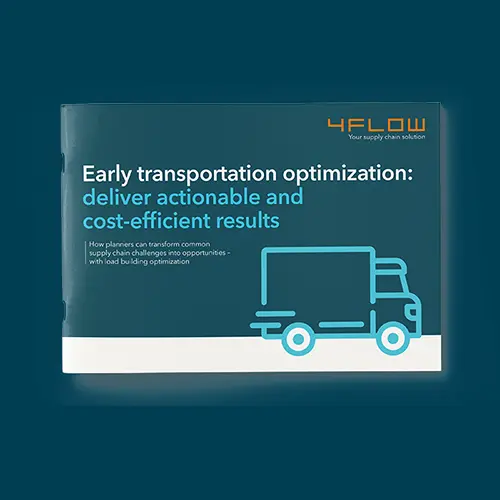 4FLOW
Your supply chain solution

Early transportation optimization: deliver actionable and cost-efficient results

How planners can transform common supply chain challenges into opportunities – with load building optimization